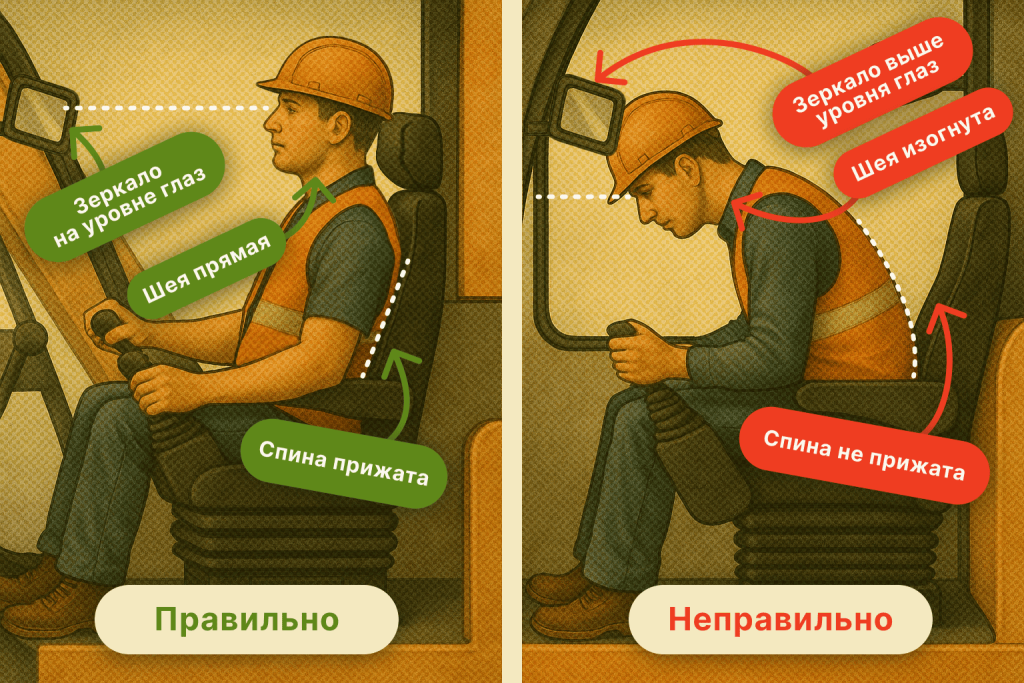 Зеркало на уровне глаз

Шея прямая

Спина прижата

Правильно

Зеркало выше уровня глаз

Шея изогнута

Спина не прижата

Неправильно