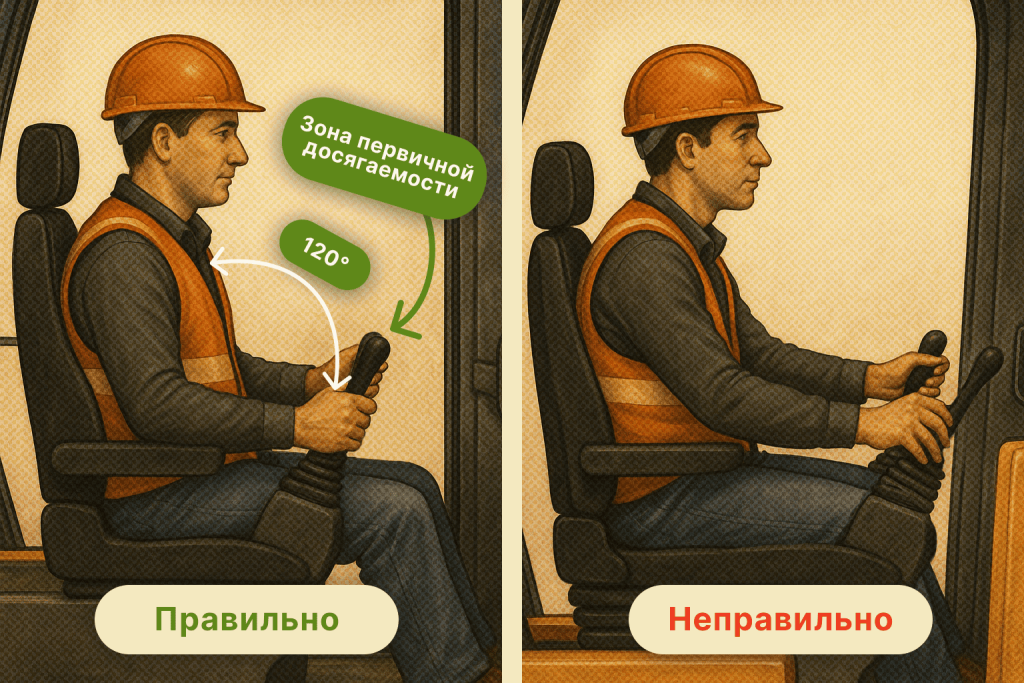 Зона первичной досягаемости

120°

Правильно

Неправильно