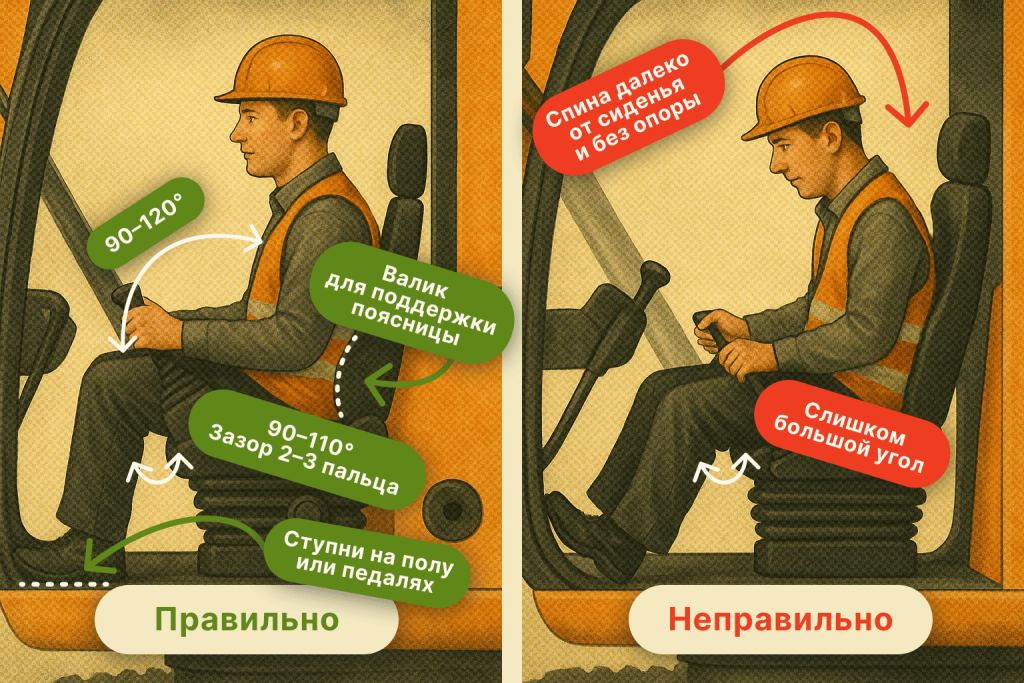 90–120°

Валик для поддержки поясницы

90–110°
Зазор 2–3 пальца

Ступни на полу или педалях

Правильно

Спина далеко от сиденья и без опоры

Слишком большой угол

Неправильно